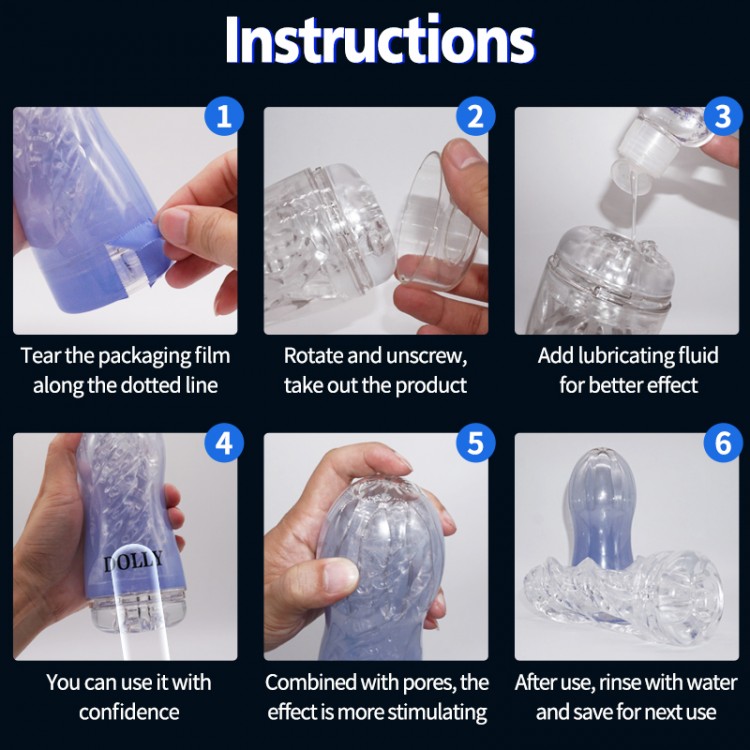 Instructions

1

Tear the packaging film along the dotted line

2

Rotate and unscrew, take out the product

3

Add lubricating fluid for better effect

4

DOLLY

You can use it with confidence

5

Combined with pores, the effect is more stimulating

6

After use, rinse with water and save for next use